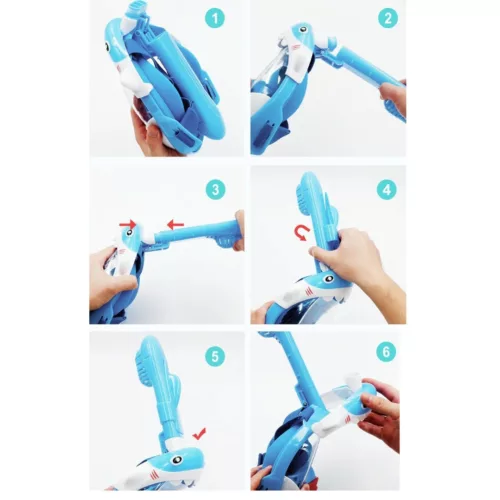 1
2
3
4
5
6