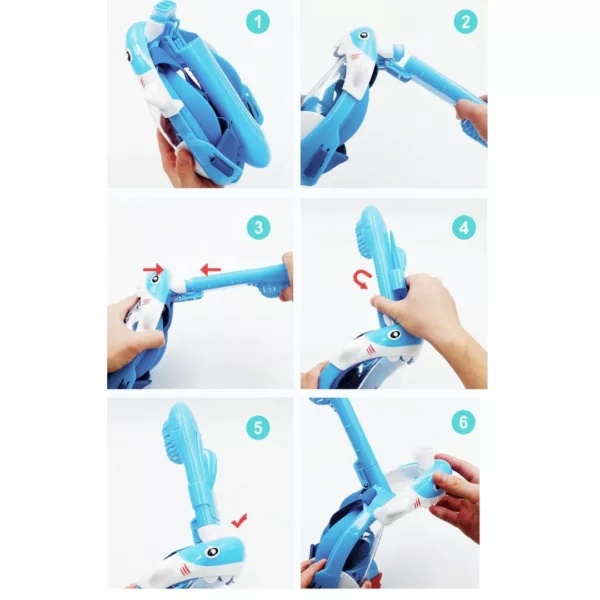 1

2

3

4

5

6