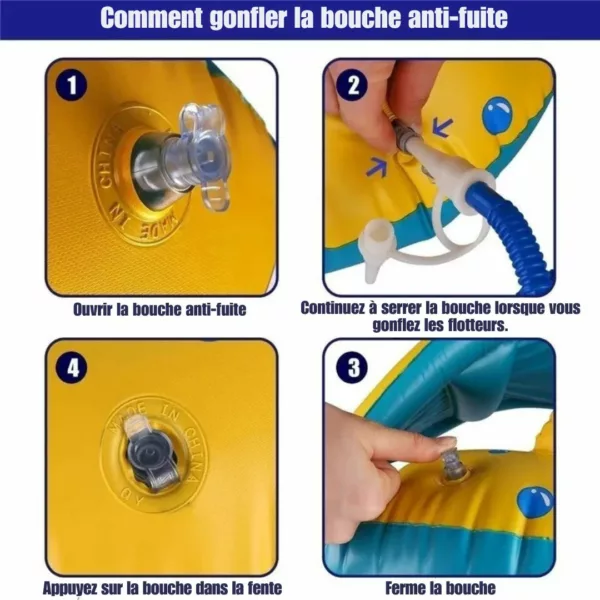 Comment gonfler la bouche anti-fuite

1

MADE IN CHINA

Ouvrir la bouche anti-fuite

2

Continuez à serrer la bouche lorsque vous gonflez les flotteurs.

4

MADE IN CHINA

QY

Appuyez sur la bouche dans la fente

3

Ferme la bouche