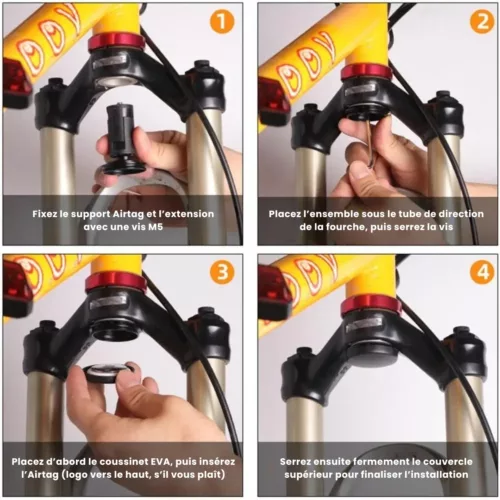 1

Fixez le support Airtag et l'extension avec une vis M5

2

Placez l'ensemble sous le tube de direction de la fourche, puis serrez la vis

3

Placez d'abord le coussinet EVA, puis insérez l'Airtag (logo vers le haut, s'il vous plaît)

4

Serrez ensuite fermement le couvercle supérieur pour finaliser l'installation