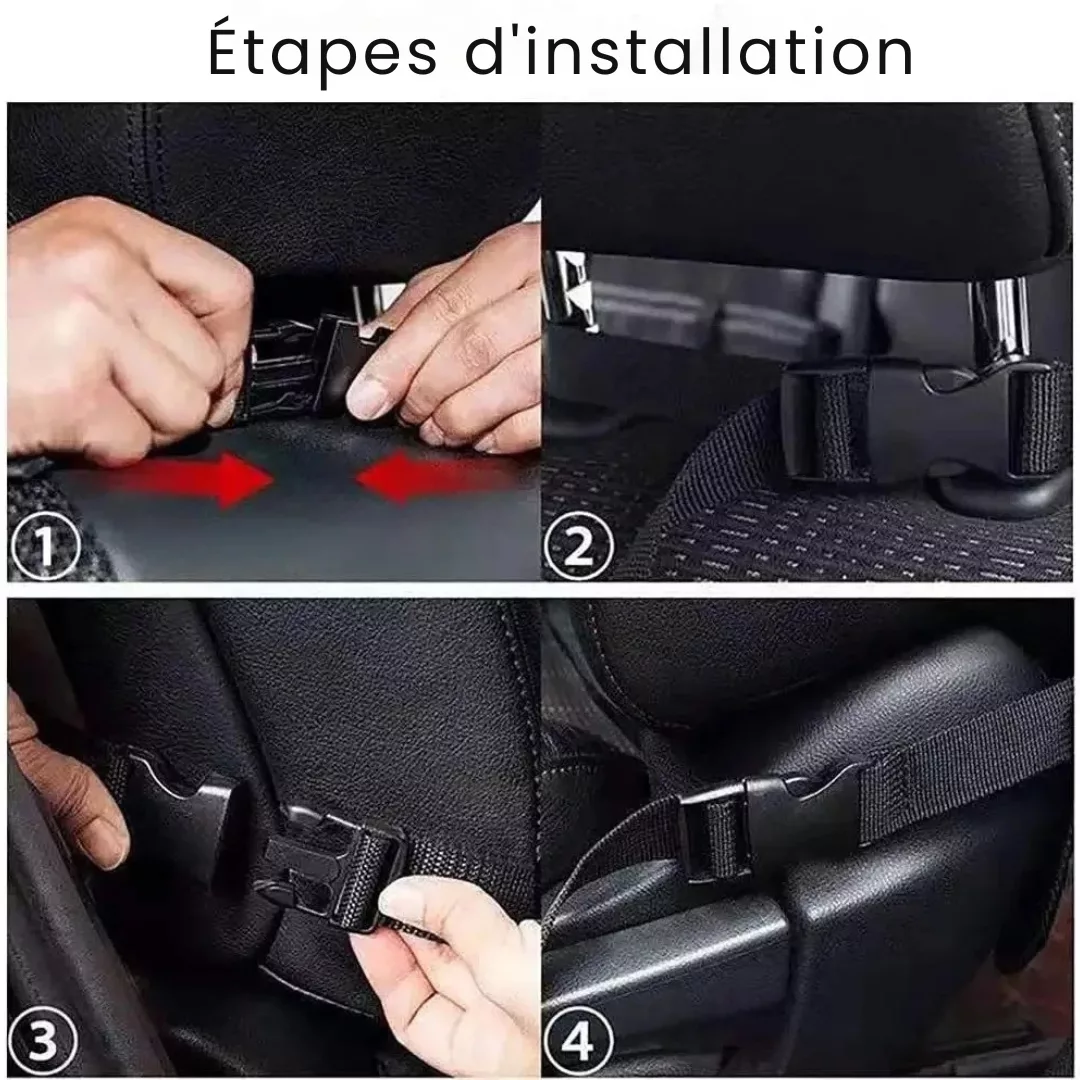 Étapes d'installation

1

2

3

4