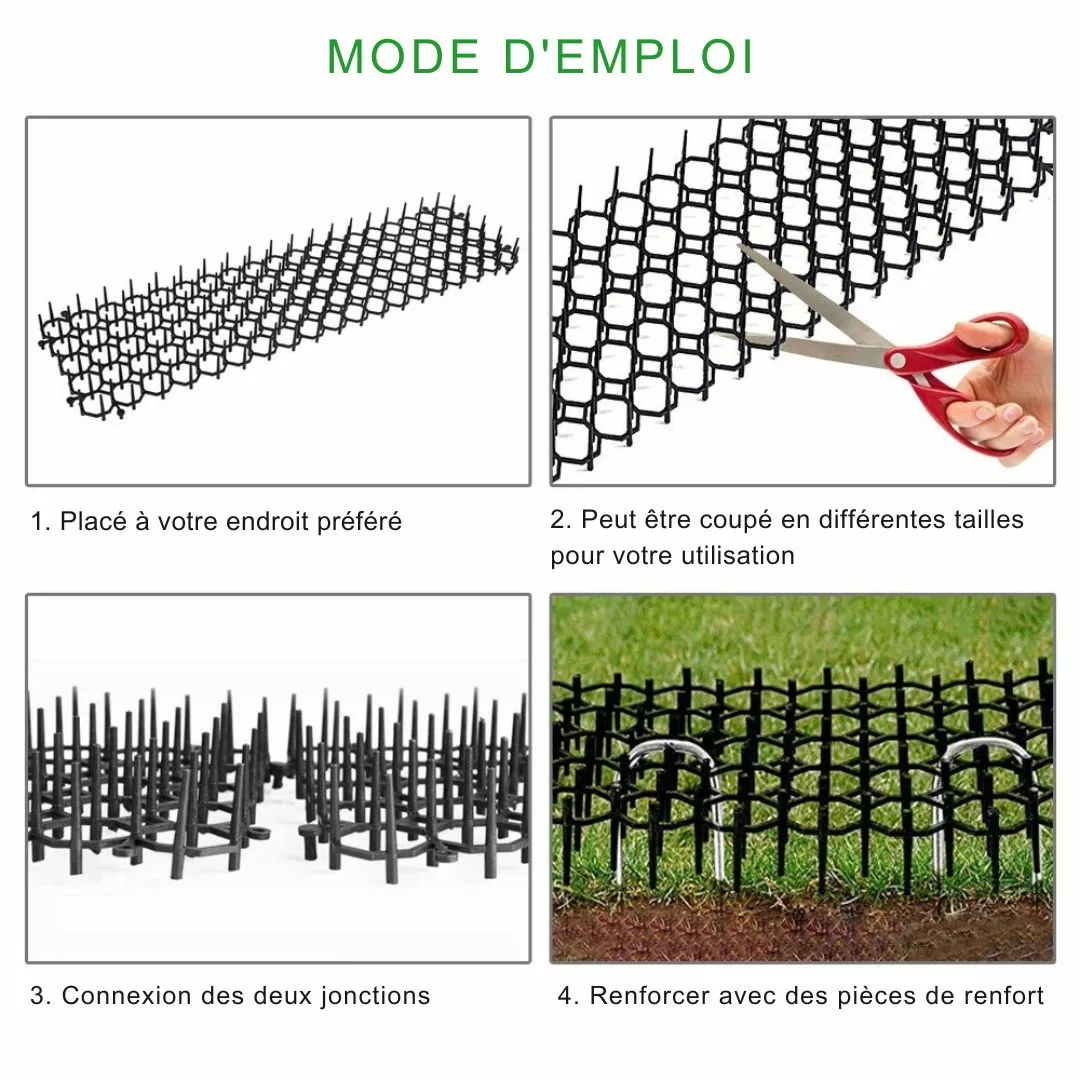 MODE D'EMPLOI

1. Placé à votre endroit préféré

2. Peut être coupé en différentes tailles pour votre utilisation

3. Connexion des deux jonctions

4. Renforcer avec des pièces de renfort