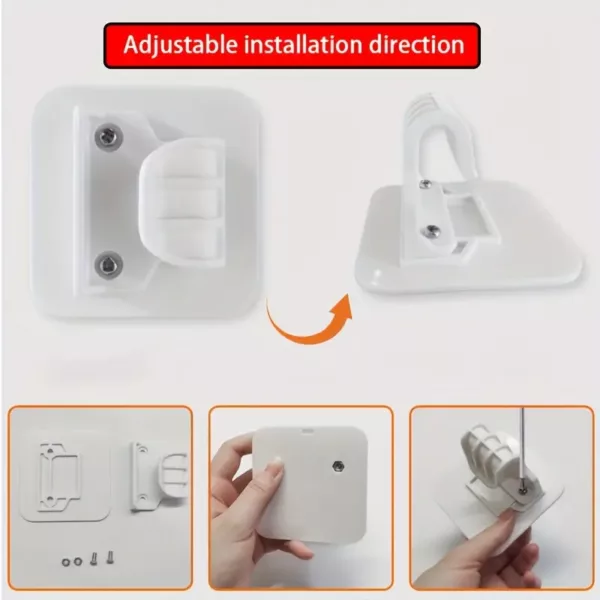 Adjustable installation direction